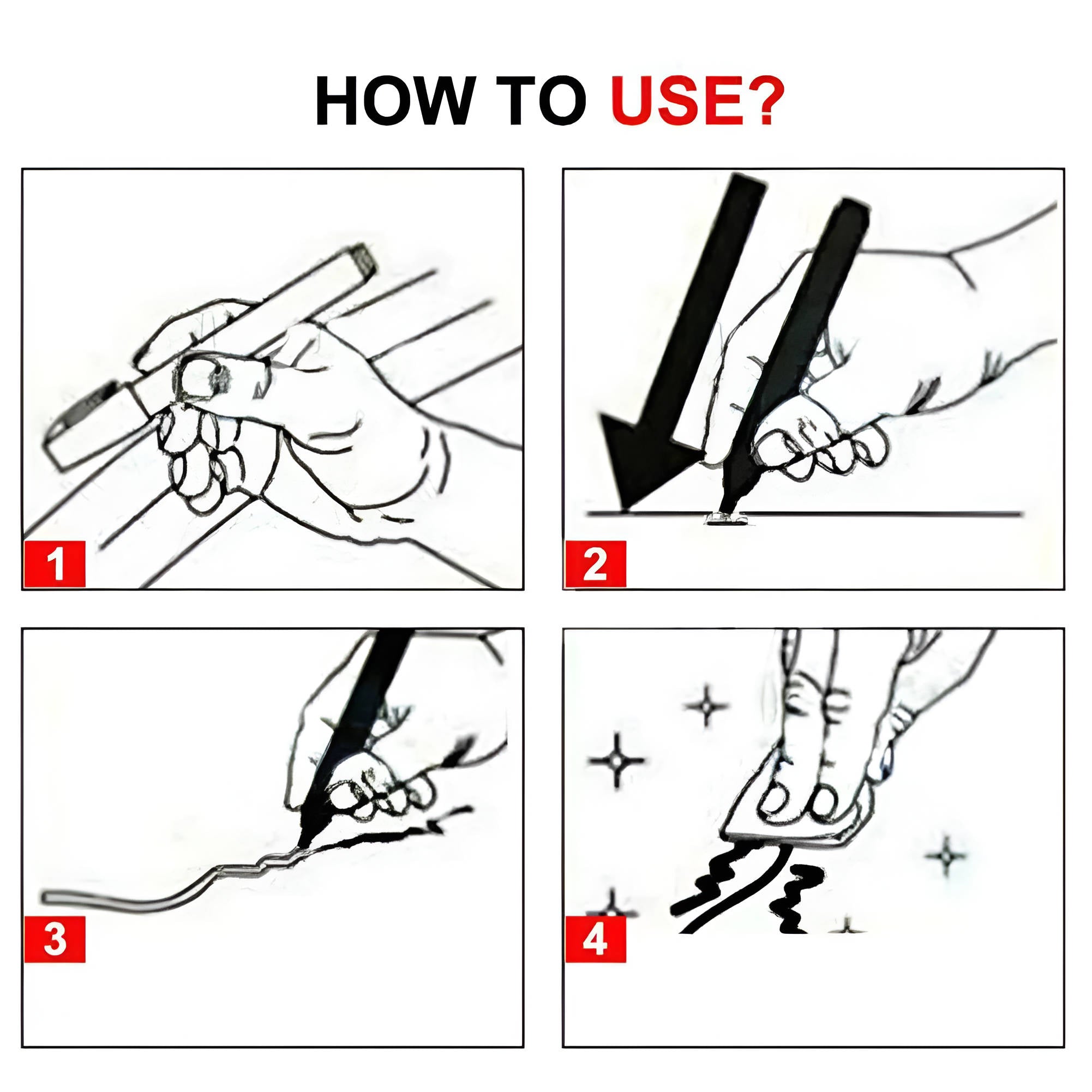 HOW TO USE?

1

2

3

4